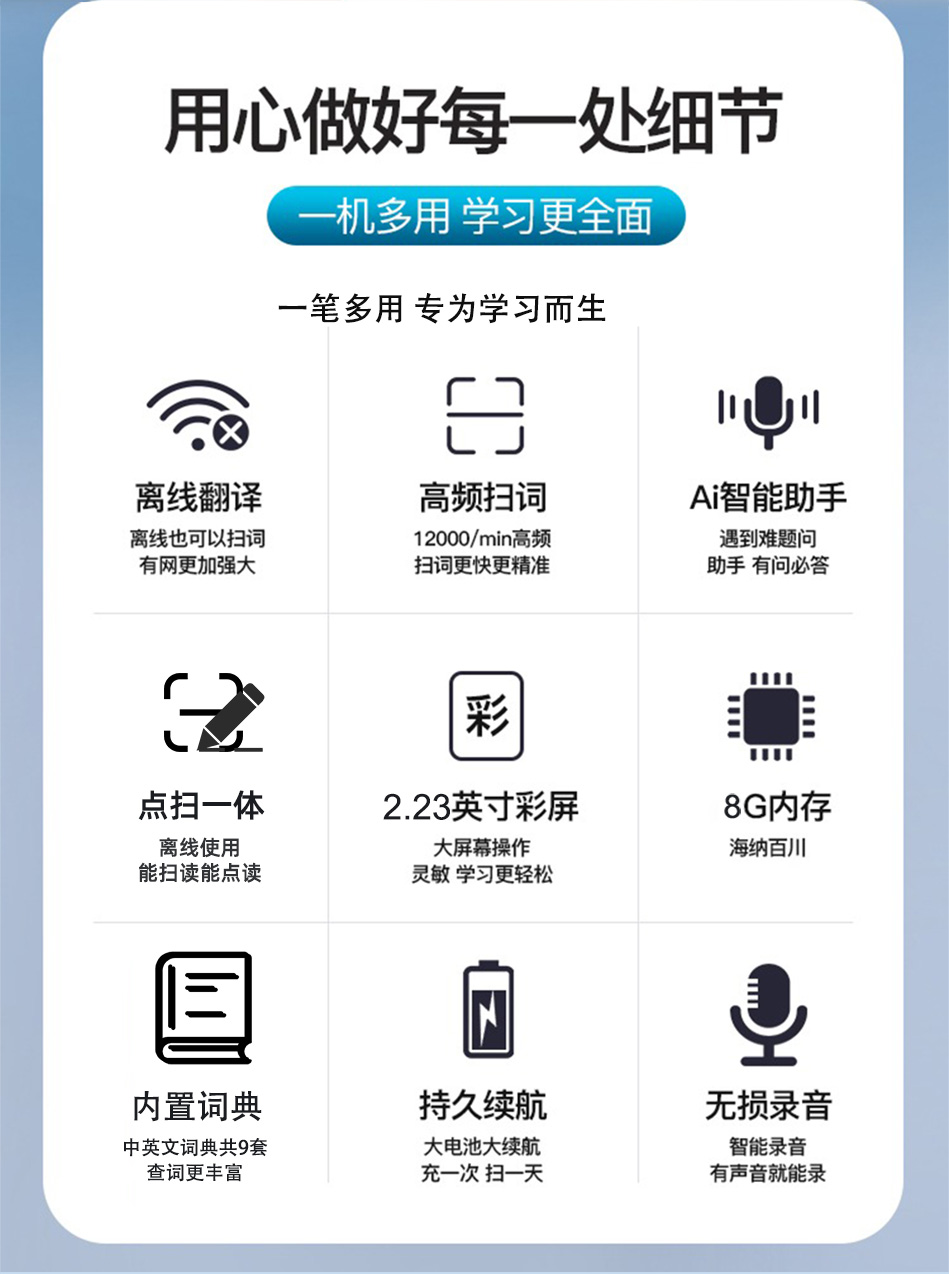 用心做好每一处细节

一机多用 学习更全面

一笔多用 专为学习而生

离线翻译
离线也可以扫词
有网更加强大

高频扫词
12000/min高频
扫词更快更精准

Ai智能助手
遇到难题问
助手 有问必答

点扫一体
离线使用
能扫读能点读

彩

2.23英寸彩屏
大屏幕操作
灵敏 学习更轻松

8G内存
海纳百川

内置词典
中英文词典共9套
查词更丰富

持久续航
大电池大续航
充一次 扫一天

无损录音
智能录音
有声音就能录